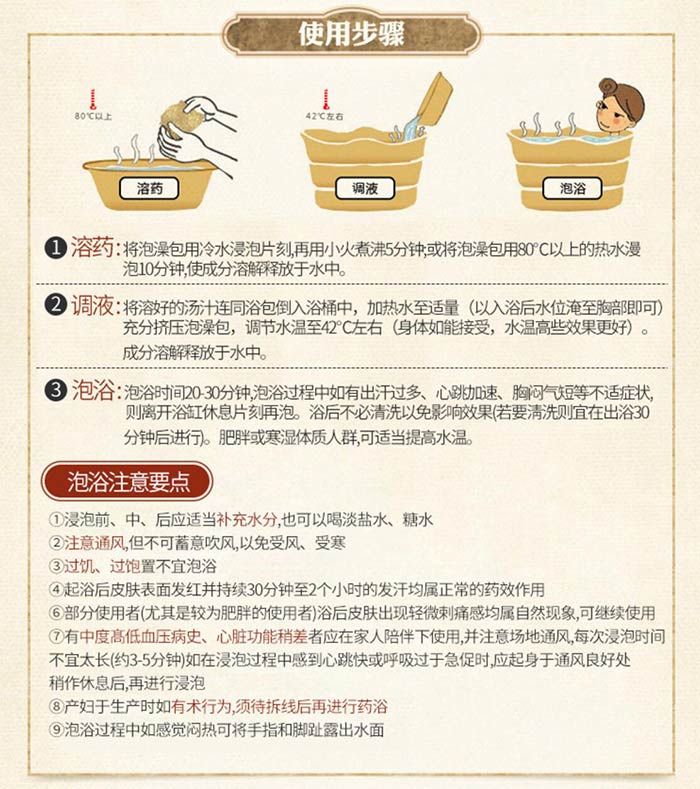 使用步骤

80°C以上

溶药

42°C左右

调液

泡浴

❶ 溶药：将泡澡包用冷水浸泡片刻,再用小火煮沸5分钟;或将泡澡包用80°C以上的热水浸泡10分钟,使成分溶解释放于水中。

❷ 调液：将溶好的汤汁连同浴包倒入浴桶中，加热水至适量（以入浴后水位淹至胸部即可）充分挤压泡澡包，调节水温至42°C左右（身体如能接受，水温高些效果更好）。成分溶解释放于水中。

❸ 泡浴：泡浴时间20-30分钟,泡浴过程中如有出汗过多、心跳加速、胸闷气短等不适症状,则离开浴缸休息片刻再泡。浴后不必清洗以免影响效果(若要清洗则宜在出浴30分钟后进行)。肥胖或寒湿体质人群,可适当提高水温。

泡浴注意要点

①浸泡前、中、后应适当补充水分,也可以喝淡盐水、糖水
②注意通风,但不可蓄意吹风,以免受风、受寒
③过饥、过饱置不宜泡浴
④起浴后皮肤表面发红并持续30分钟至2个小时的发汗均属正常的药效作用
⑥部分使用者(尤其是较为肥胖的使用者)浴后皮肤出现轻微刺痛感均属自然现象,可继续使用
⑦有中度高低血压病史、心脏功能稍差者应在家人陪伴下使用,并注意场地通风,每次浸泡时间不宜太长(约3-5分钟)如在浸泡过程中感到心跳快或呼吸过于急促时,应起身于通风良好处稍作休息后,再进行浸泡
⑧产妇于生产时如有术行为,须待拆线后再进行药浴
⑨泡浴过程中如感觉闷热可将手指和脚趾露出水面